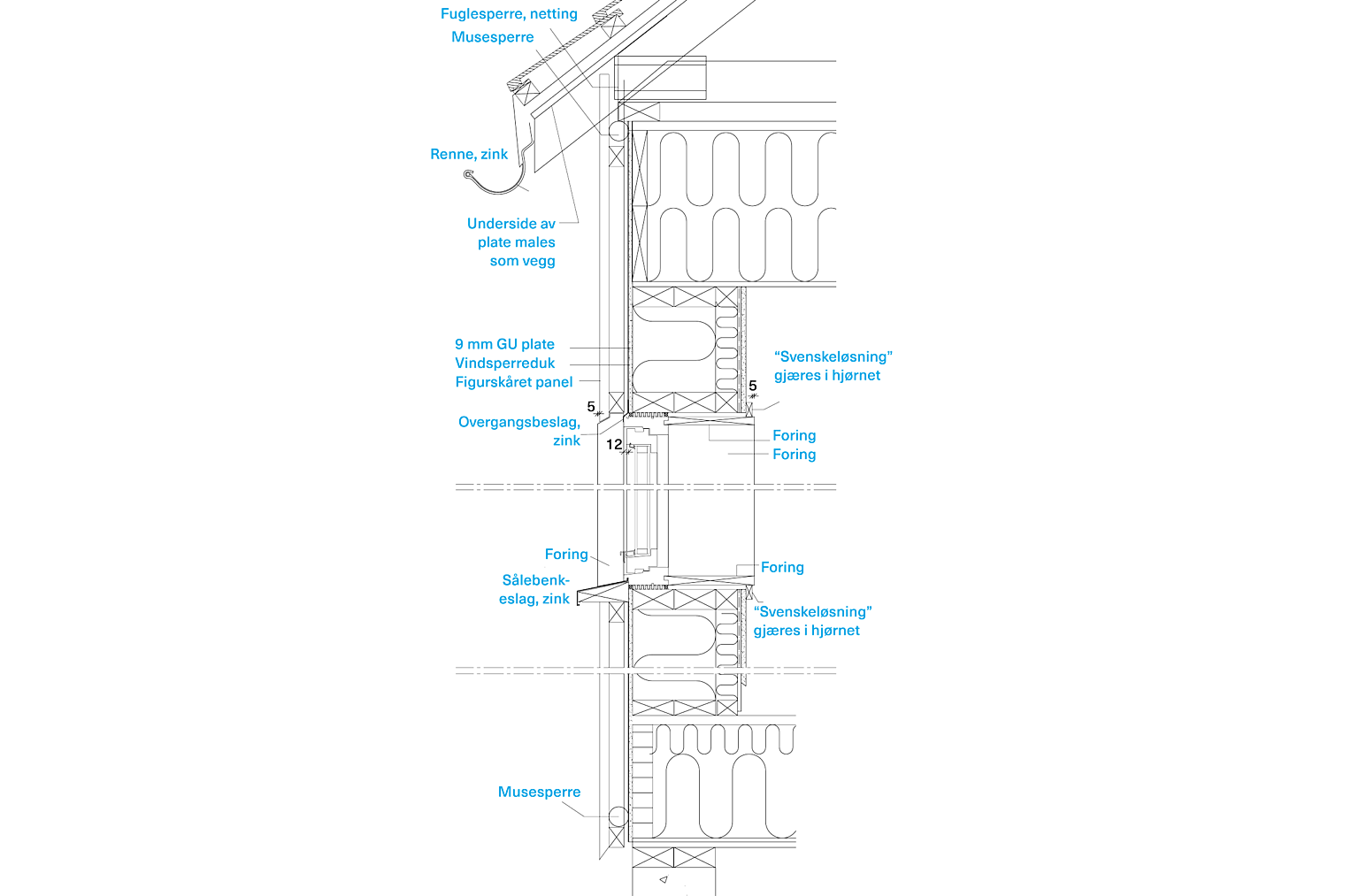 Fuglesperre, netting
Musesperre

Renne, zink

Underside av plate males som vegg

9 mm GU plate
Vindsperreduk
Figurskåret panel

"Svenskeløsning" gjæres i hjørnet

5

5

Overgangsbeslag, zink

12

Foring
Foring

Foring

Foring

Sålebenkeslag, zink

"Svenskeløsning" gjæres i hjørnet

Musesperre